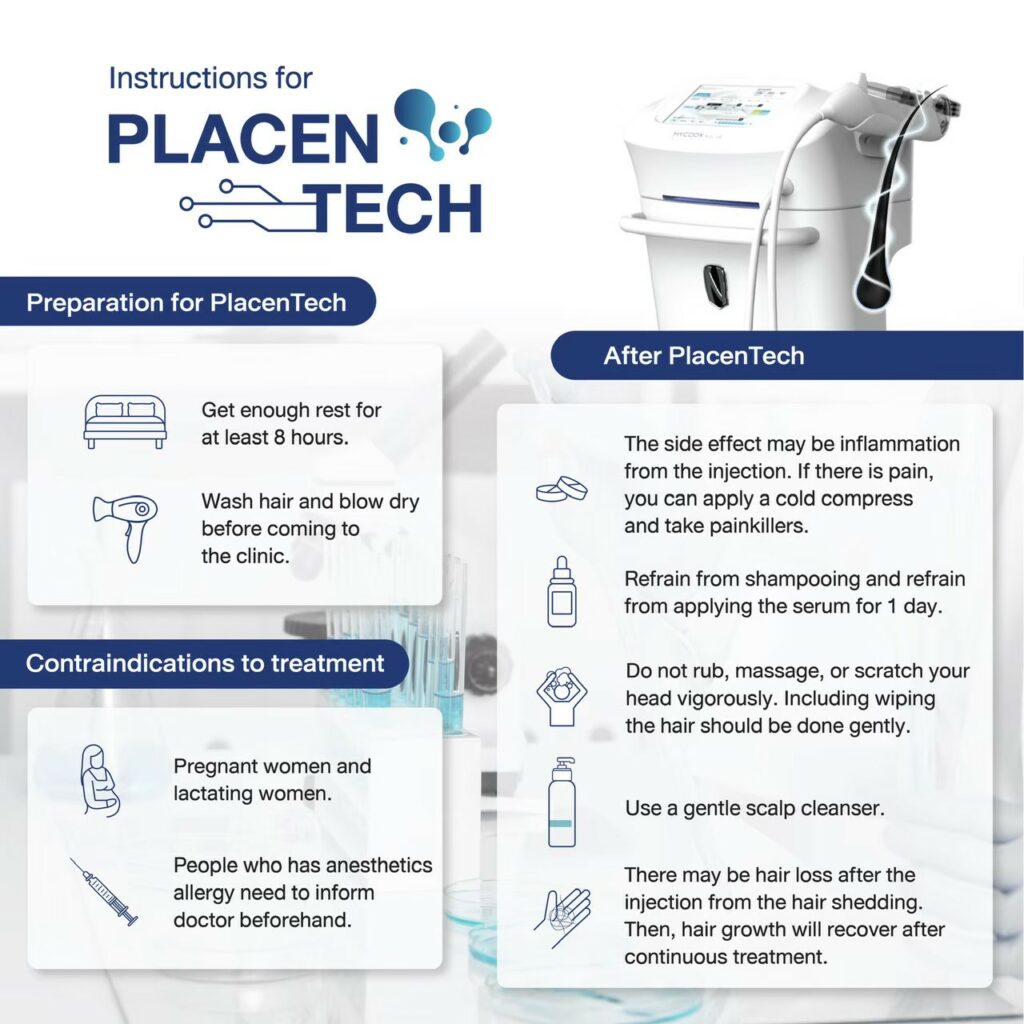 Instructions for
PLACEN
TECH

Preparation for PlacenTech

Get enough rest for at least 8 hours.

Wash hair and blow dry before coming to the clinic.

Contraindications to treatment

Pregnant women and lactating women.

People who has anesthetics allergy need to inform doctor beforehand.

After PlacenTech

The side effect may be inflammation from the injection. If there is pain, you can apply a cold compress and take painkillers.

Refrain from shampooing and refrain from applying the serum for 1 day.

Do not rub, massage, or scratch your head vigorously. Including wiping the hair should be done gently.

Use a gentle scalp cleanser.

There may be hair loss after the injection from the hair shedding. Then, hair growth will recover after continuous treatment.