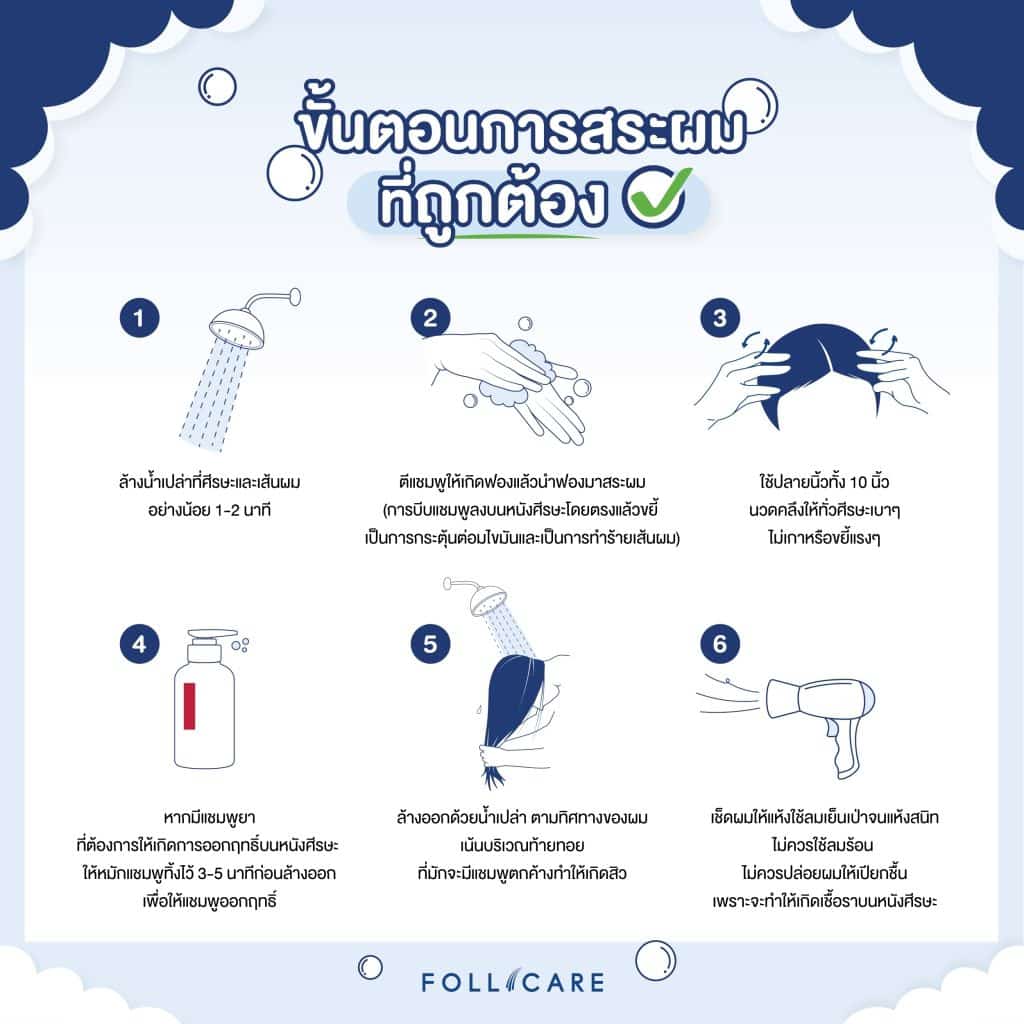 ขั้นตอนการสระผม
ที่ถูกต้อง

1
ล้างน้ำเปล่าที่ศีรษะและเส้นผม อย่างน้อย 1-2 นาที

2
ตีแชมพูให้เกิดฟองแล้วนำฟองมาสระผม (การบีบแชมพูลงบนหนังศีรษะโดยตรงแล้วขยี้ เป็นการกระตุ้นต่อมไขมันและเป็นการทำร้ายเส้นผม)

3
ใช้ปลายนิ้วทั้ง 10 นิ้ว นวดคลึงให้ทั่วศีรษะเบาๆ ไม่เกาหรือขยี้แรงๆ

4
หากมีแชมพูยา ที่ต้องการให้เกิดการออกฤทธิ์บนหนังศีรษะ ให้หมักแชมพูทิ้งไว้ 3-5 นาทีก่อนล้างออก เพื่อให้แชมพูออกฤทธิ์

5
ล้างออกด้วยน้ำเปล่า ตามทิศทางของผม เน้นบริเวณท้ายทอย ที่มักจะมีแชมพูตกค้างทำให้เกิดสิว

6
เช็ดผมให้แห้งใช้ลมเย็นเป่าจนแห้งสนิท ไม่ควรใช้ลมร้อน ไม่ควรปล่อยผมให้เปียกชื้น เพราะจะทำให้เกิดเชื้อราบนหนังศีรษะ

FOLLICARE